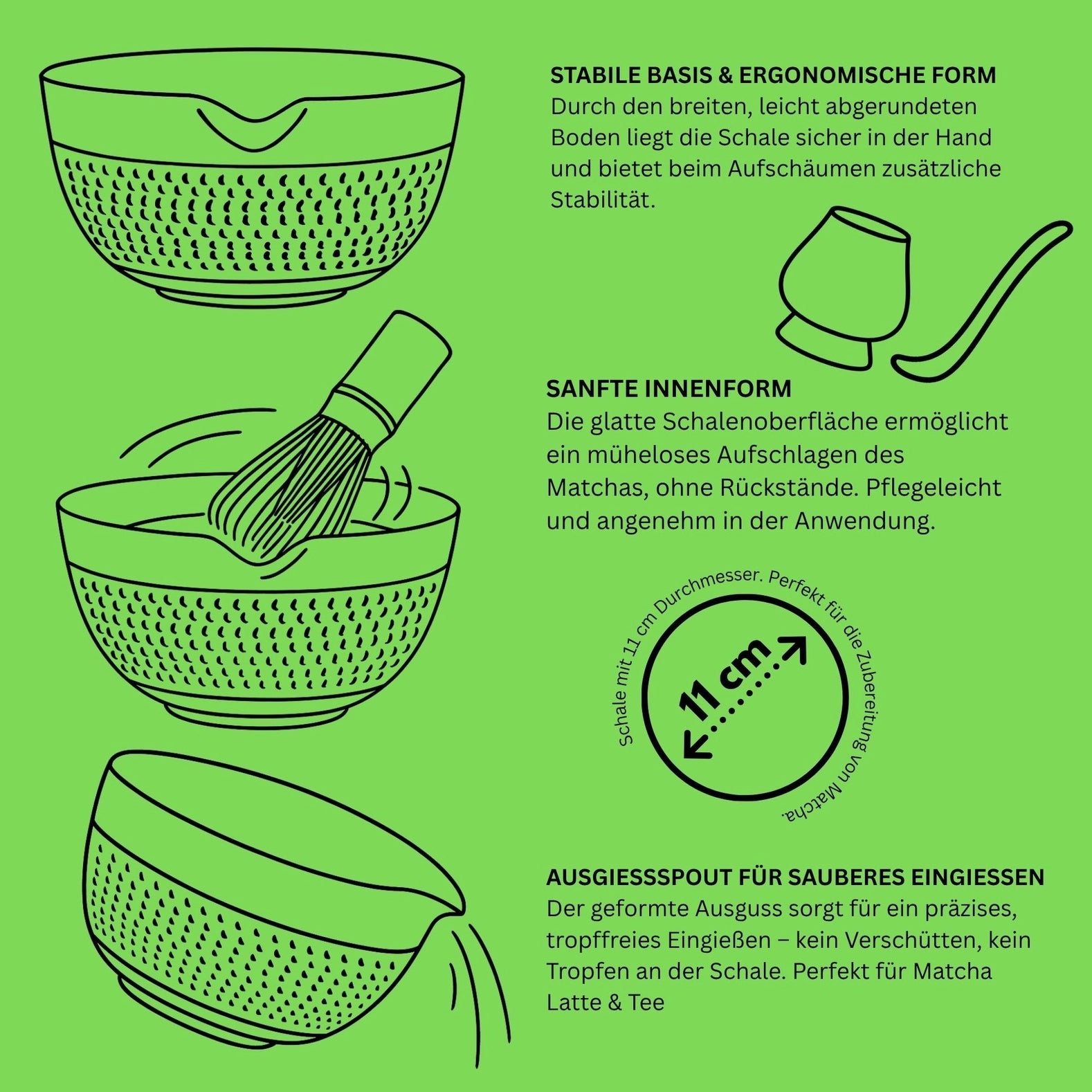 STABILE BASIS & ERGONOMISCHE FORM
Durch den breiten, leicht abgerundeten Boden liegt die Schale sicher in der Hand und bietet beim Aufschäumen zusätzliche Stabilität.

SANFTE INNENFORM
Die glatte Schalenoberfläche ermöglicht ein müheloses Aufschlagen des Matchas, ohne Rückstände. Pflegeleicht und angenehm in der Anwendung.

Schale mit 11 cm Durchmesser. Perfekt für die Zubereitung von Matcha.

11 cm

AUSGIESSSPOUT FÜR SAUBERES EINGIESSEN
Der geformte Ausguss sorgt für ein präzises, tropffreies Eingießen – kein Verschütten, kein Tropfen an der Schale. Perfekt für Matcha Latte & Tee